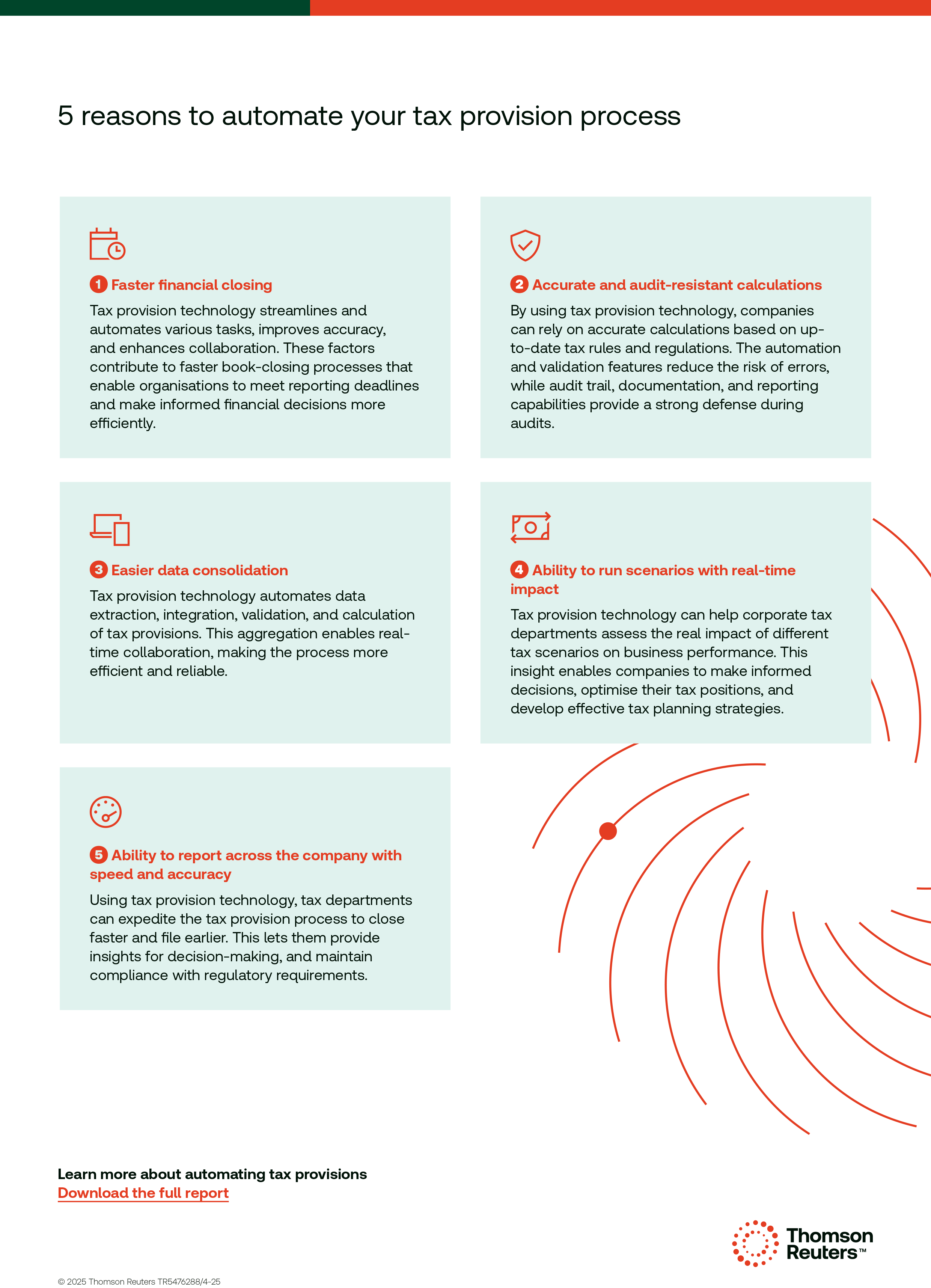 5 reasons to automate your tax provision process

1 Faster financial closing

Tax provision technology streamlines and automates various tasks, improves accuracy, and enhances collaboration. These factors contribute to faster book-closing processes that enable organisations to meet reporting deadlines and make informed financial decisions more efficiently.

2 Accurate and audit-resistant calculations

By using tax provision technology, companies can rely on accurate calculations based on up-to-date tax rules and regulations. The automation and validation features reduce the risk of errors, while audit trail, documentation, and reporting capabilities provide a strong defense during audits.

3 Easier data consolidation

Tax provision technology automates data extraction, integration, validation, and calculation of tax provisions. This aggregation enables real-time collaboration, making the process more efficient and reliable.

4 Ability to run scenarios with real-time impact

Tax provision technology can help corporate tax departments assess the real impact of different tax scenarios on business performance. This insight enables companies to make informed decisions, optimise their tax positions, and develop effective tax planning strategies.

5 Ability to report across the company with speed and accuracy

Using tax provision technology, tax departments can expedite the tax provision process to close faster and file earlier. This lets them provide insights for decision-making, and maintain compliance with regulatory requirements.

Learn more about automating tax provisions
Download the full report

Thomson Reuters™

© 2025 Thomson Reuters TR5476288/4-25